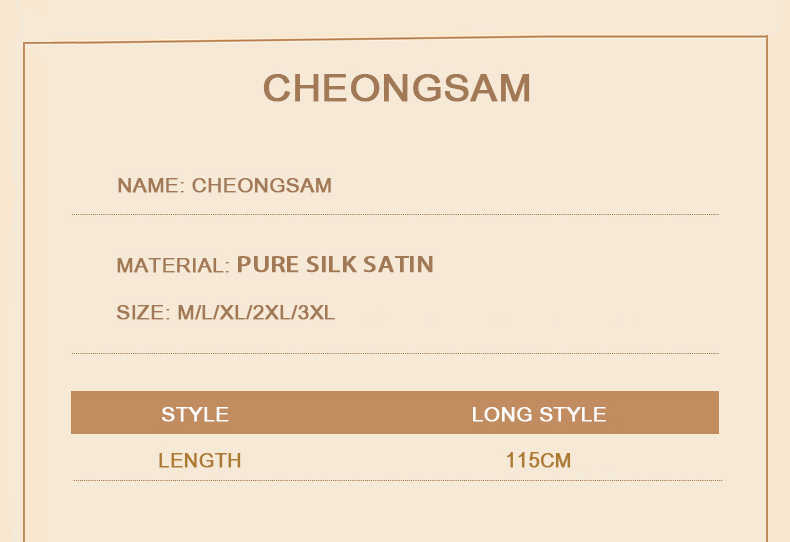 CHEONGSAM

NAME: CHEONGSAM

MATERIAL: PURE SILK SATIN

SIZE: M/L/XL/2XL/3XL

| STYLE | LONG STYLE |
|---|---|
| LENGTH | 115CM |